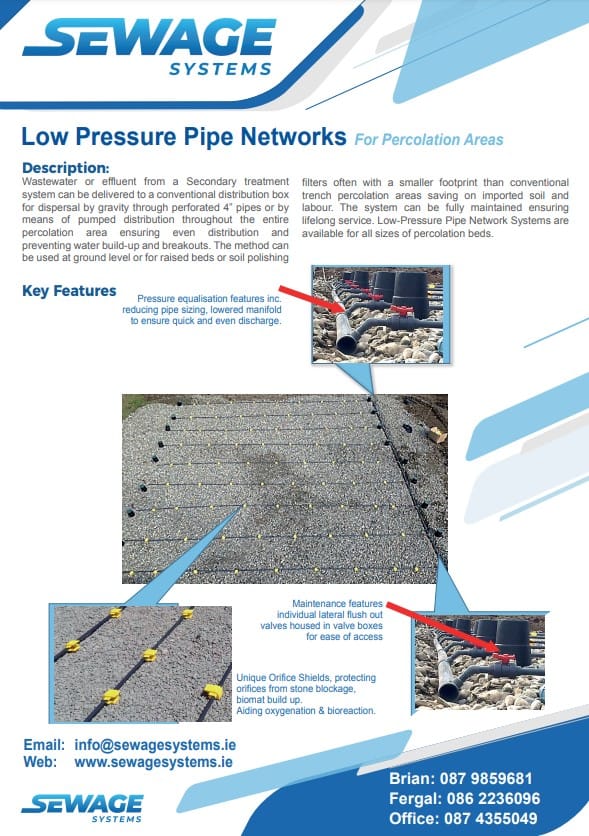 SEWAGE
SYSTEMS

Low Pressure Pipe Networks For Percolation Areas

Description:
Wastewater or effluent from a Secondary treatment system can be delivered to a conventional distribution box for dispersal by gravity through perforated 4" pipes or by means of pumped distribution throughout the entire percolation area ensuring even distribution and preventing water build-up and breakouts. The method can be used at ground level or for raised beds or soil polishing filters often with a smaller footprint than conventional trench percolation areas saving on imported soil and labour. The system can be fully maintained ensuring lifelong service. Low-Pressure Pipe Network Systems are available for all sizes of percolation beds.

Key Features

Pressure equalisation features inc. reducing pipe sizing, lowered manifold to ensure quick and even discharge.

Maintenance features individual lateral flush out valves housed in valve boxes for ease of access

Unique Orifice Shields, protecting orifices from stone blockage, biomat build up.
Aiding oxygenation & bioreaction.

Email: info@sewagesystems.ie
Web: www.sewagesystems.ie

SEWAGE
SYSTEMS

Brian: 087 9859681
Fergal: 086 2236096
Office: 087 4355049